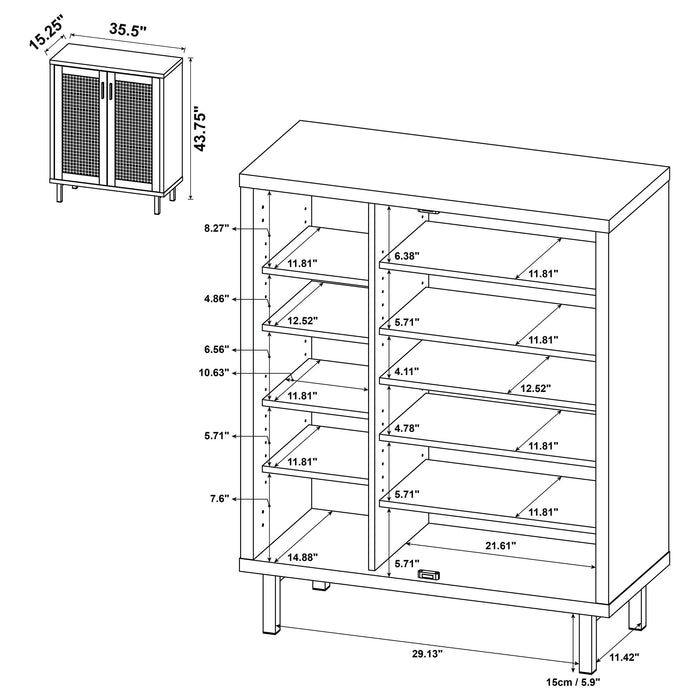 15.25"
35.5"
43.75"

8.27"
11.81"
4.86"
12.52"
6.56"
10.63"
11.81"
5.71"
11.81"
7.6"
14.88"

6.38"
11.81"
5.71"
11.81"
4.11"
12.52"
4.78"
11.81"
5.71"
11.81"
21.61"
5.71"

29.13"
11.42"
15cm / 5.9"