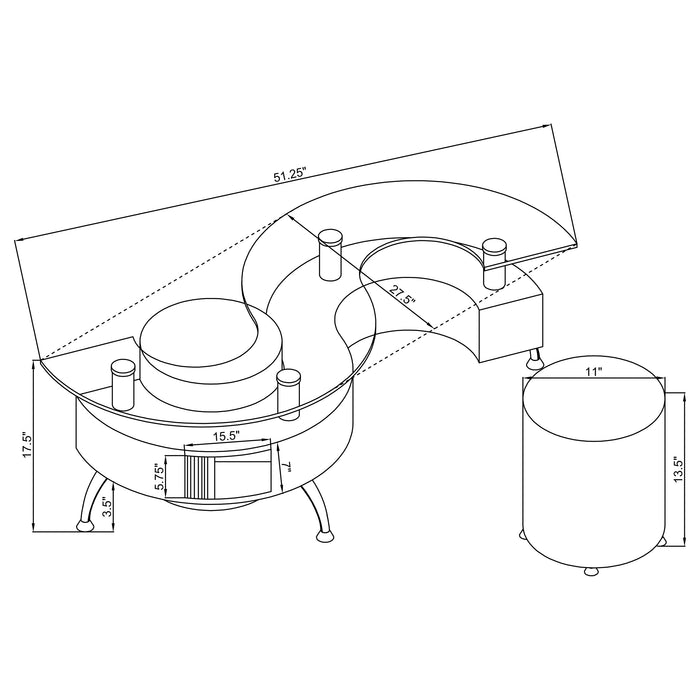 51.25"
27.5"
11"
17.5"
15.5"
5.75"
7"
3.5"
13.5"